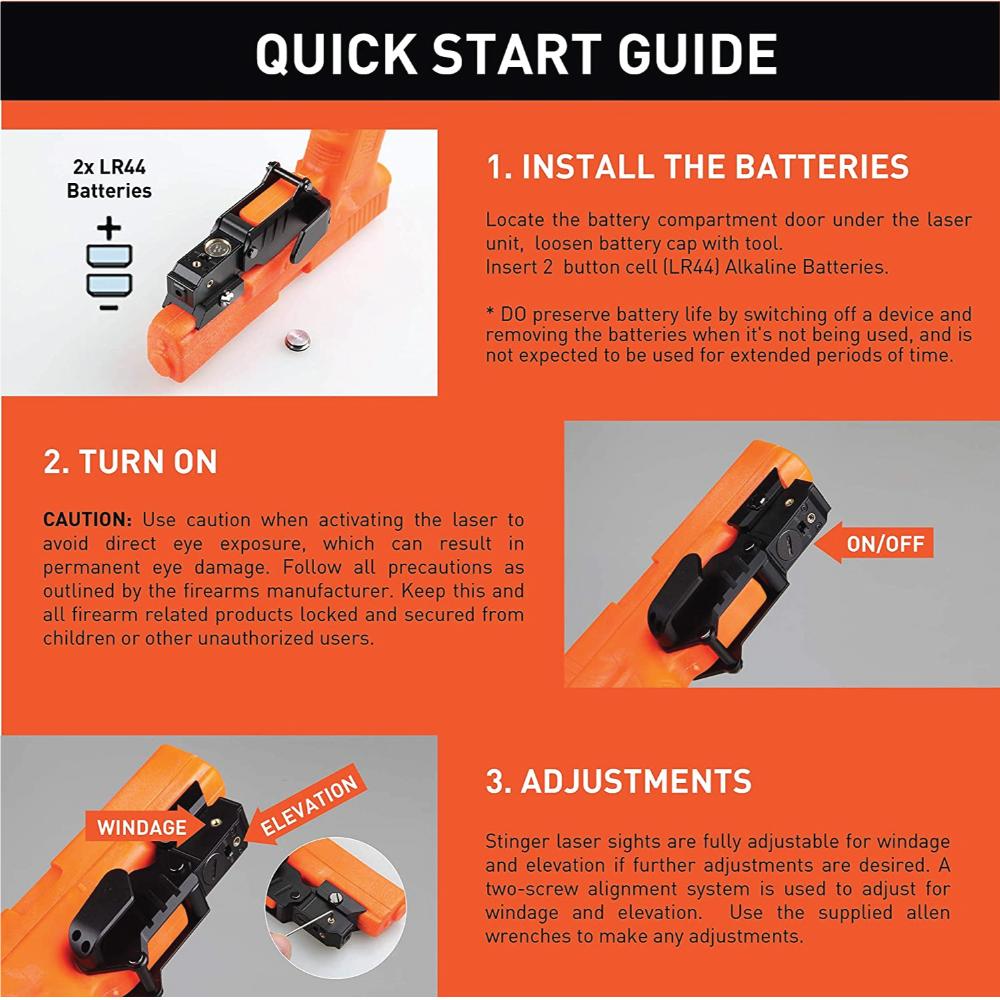 QUICK START GUIDE

2x LR44 Batteries

+

−

1. INSTALL THE BATTERIES

Locate the battery compartment door under the laser unit, loosen battery cap with tool.
Insert 2 button cell (LR44) Alkaline Batteries.

* DO preserve battery life by switching off a device and removing the batteries when it's not being used, and is not expected to be used for extended periods of time.

2. TURN ON

CAUTION: Use caution when activating the laser to avoid direct eye exposure, which can result in permanent eye damage. Follow all precautions as outlined by the firearms manufacturer. Keep this and all firearm related products locked and secured from children or other unauthorized users.

ON/OFF

WINDAGE

ELEVATION

3. ADJUSTMENTS

Stinger laser sights are fully adjustable for windage and elevation if further adjustments are desired. A two-screw alignment system is used to adjust for windage and elevation. Use the supplied allen wrenches to make any adjustments.